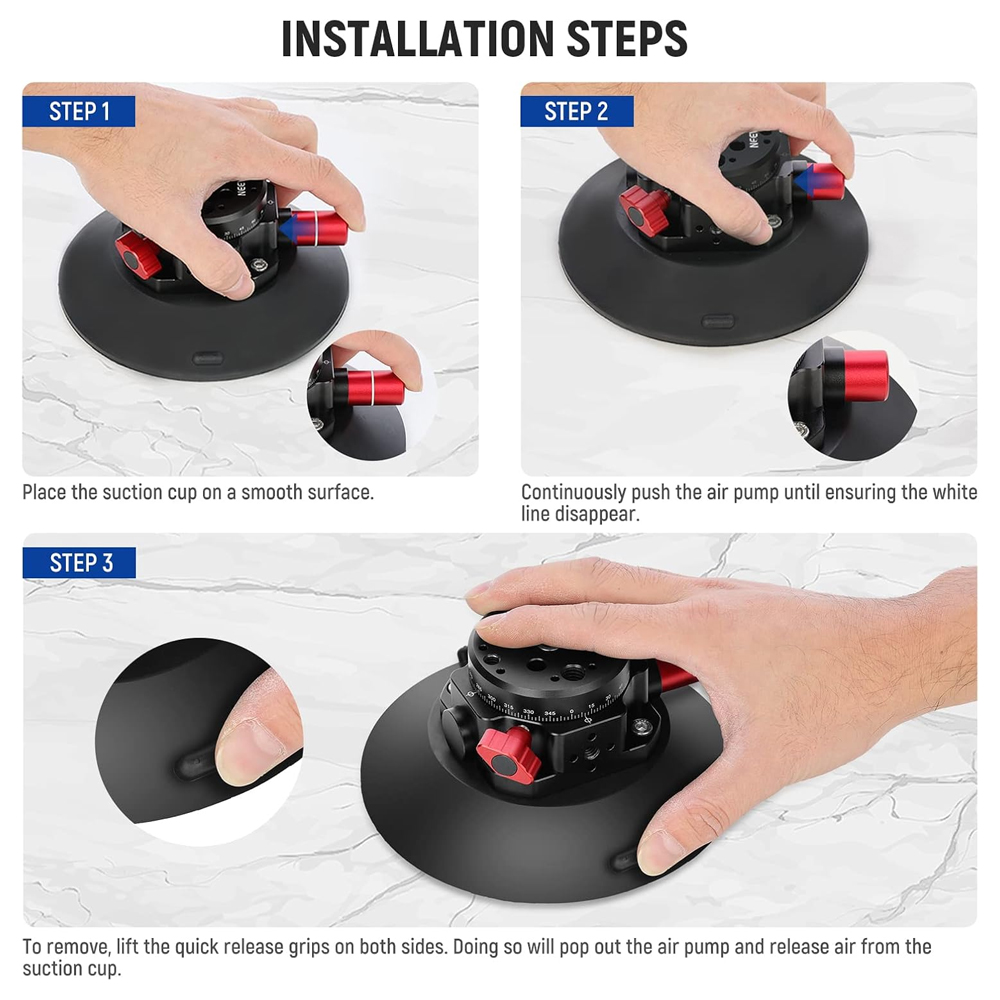 INSTALLATION STEPS

STEP 1

Place the suction cup on a smooth surface.

STEP 2

Continuously push the air pump until ensuring the white line disappear.

STEP 3

To remove, lift the quick release grips on both sides. Doing so will pop out the air pump and release air from the suction cup.