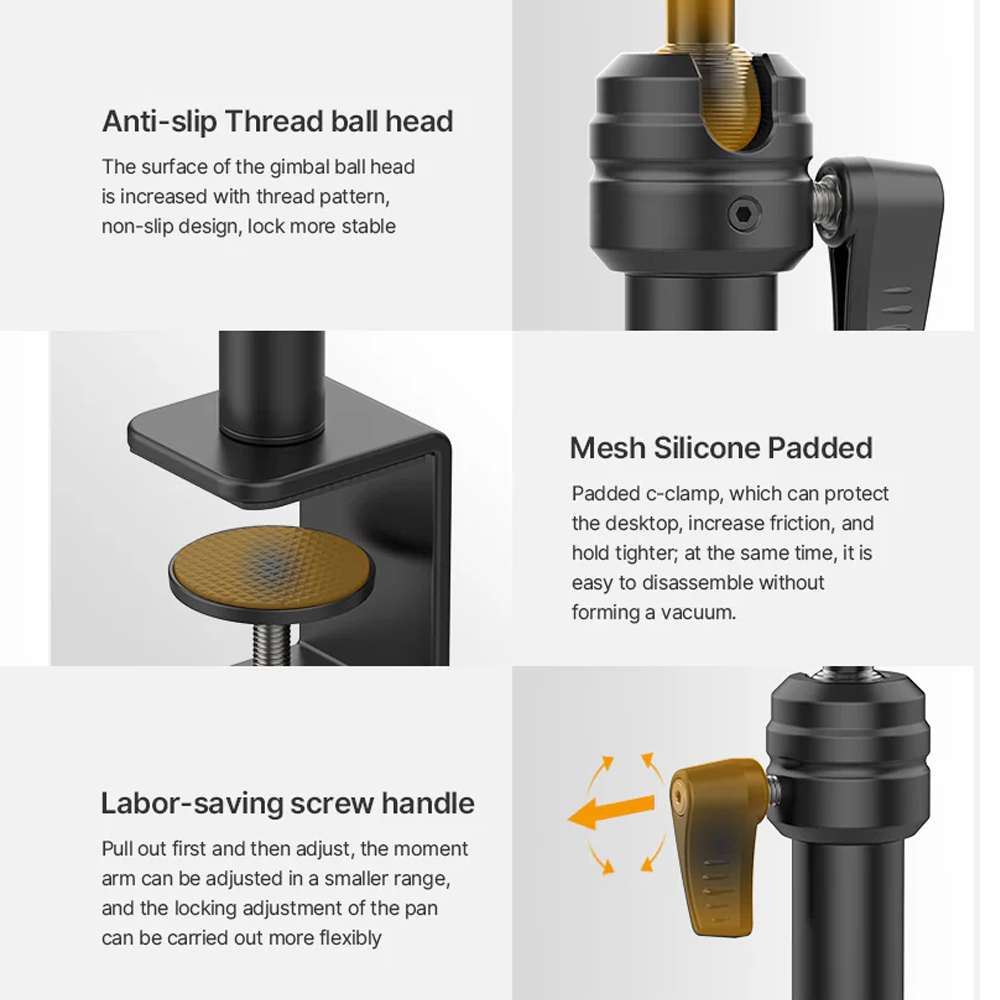 Anti-slip Thread ball head

The surface of the gimbal ball head is increased with thread pattern, non-slip design, lock more stable

Mesh Silicone Padded

Padded c-clamp, which can protect the desktop, increase friction, and hold tighter; at the same time, it is easy to disassemble without forming a vacuum.

Labor-saving screw handle

Pull out first and then adjust, the moment arm can be adjusted in a smaller range, and the locking adjustment of the pan can be carried out more flexibly