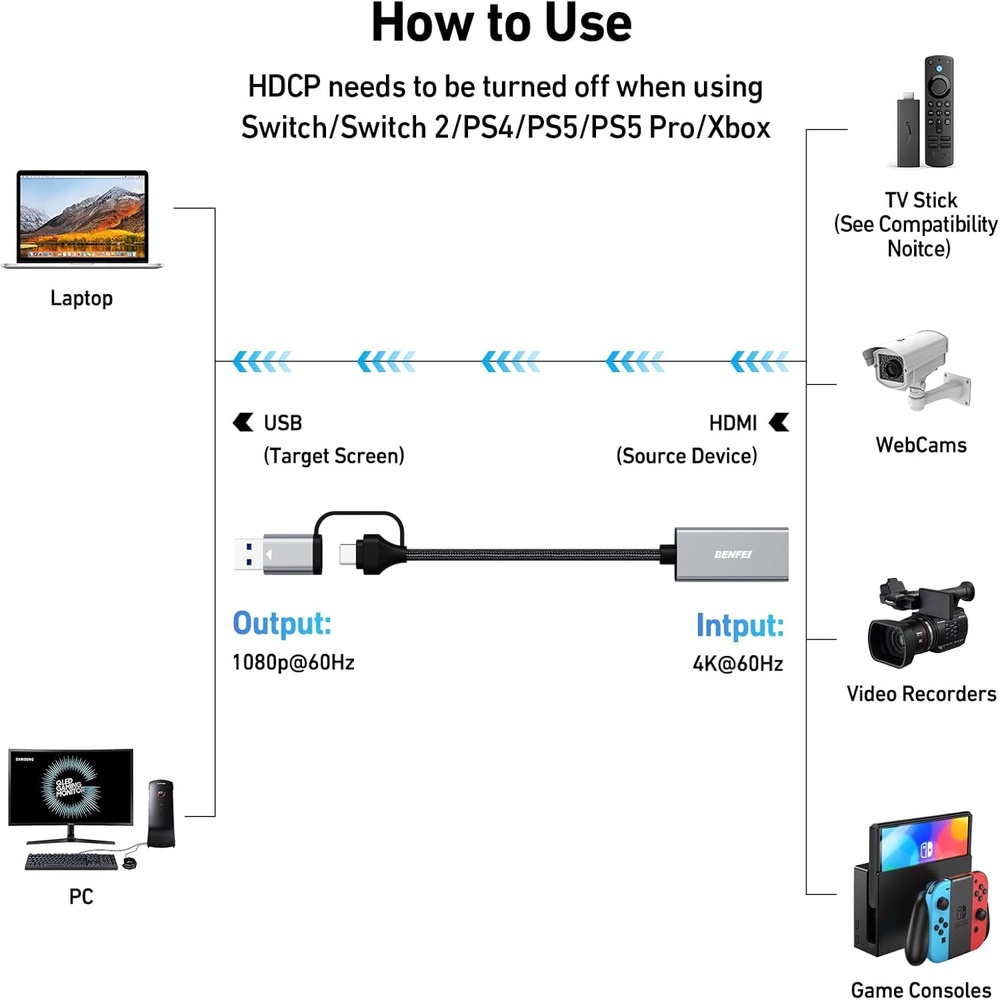 How to Use

HDCP needs to be turned off when using Switch/Switch 2/PS4/PS5/PS5 Pro/Xbox

Laptop

TV Stick (See Compatibility Noitce)

USB (Target Screen)

HDMI (Source Device)

WebCams

BENFEI

Output: 1080p@60Hz

Intput: 4K@60Hz

Video Recorders

SAMSUNG

QLED GAMING MONITOR

PC

Game Consoles