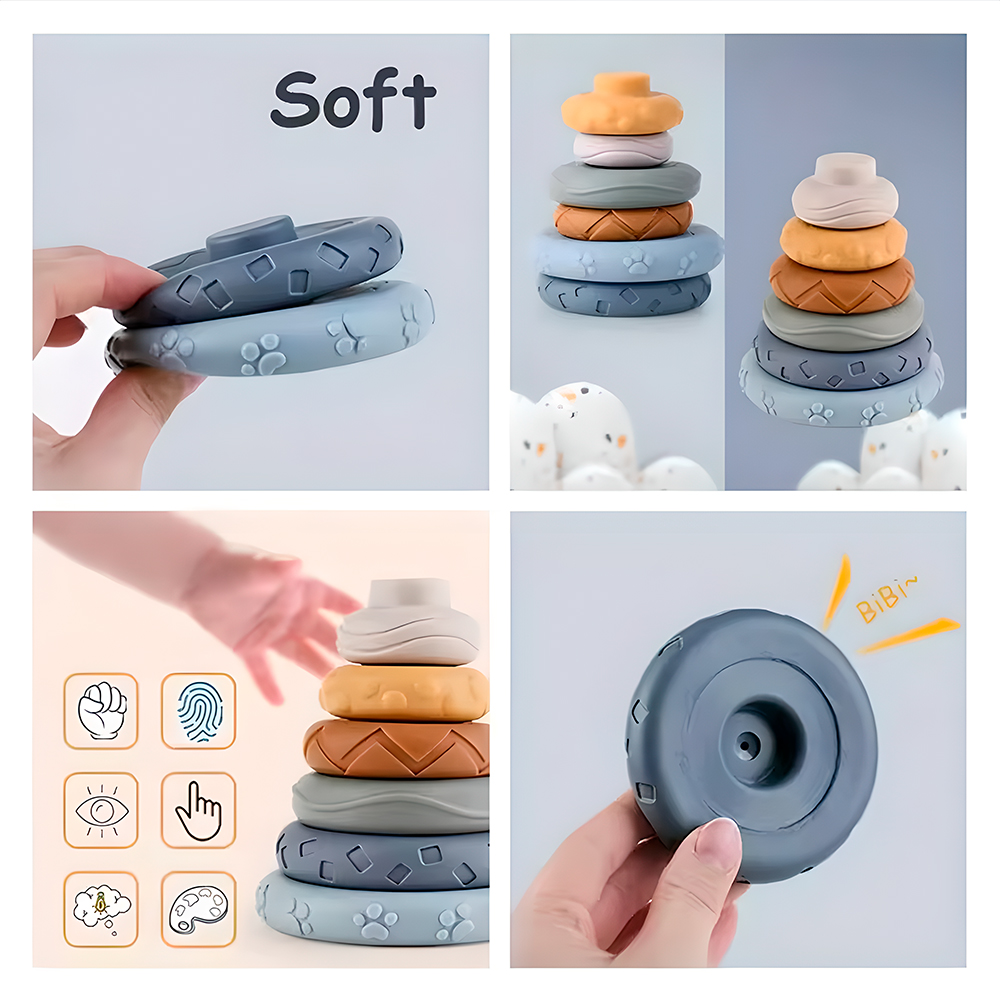 Soft

BiBi~