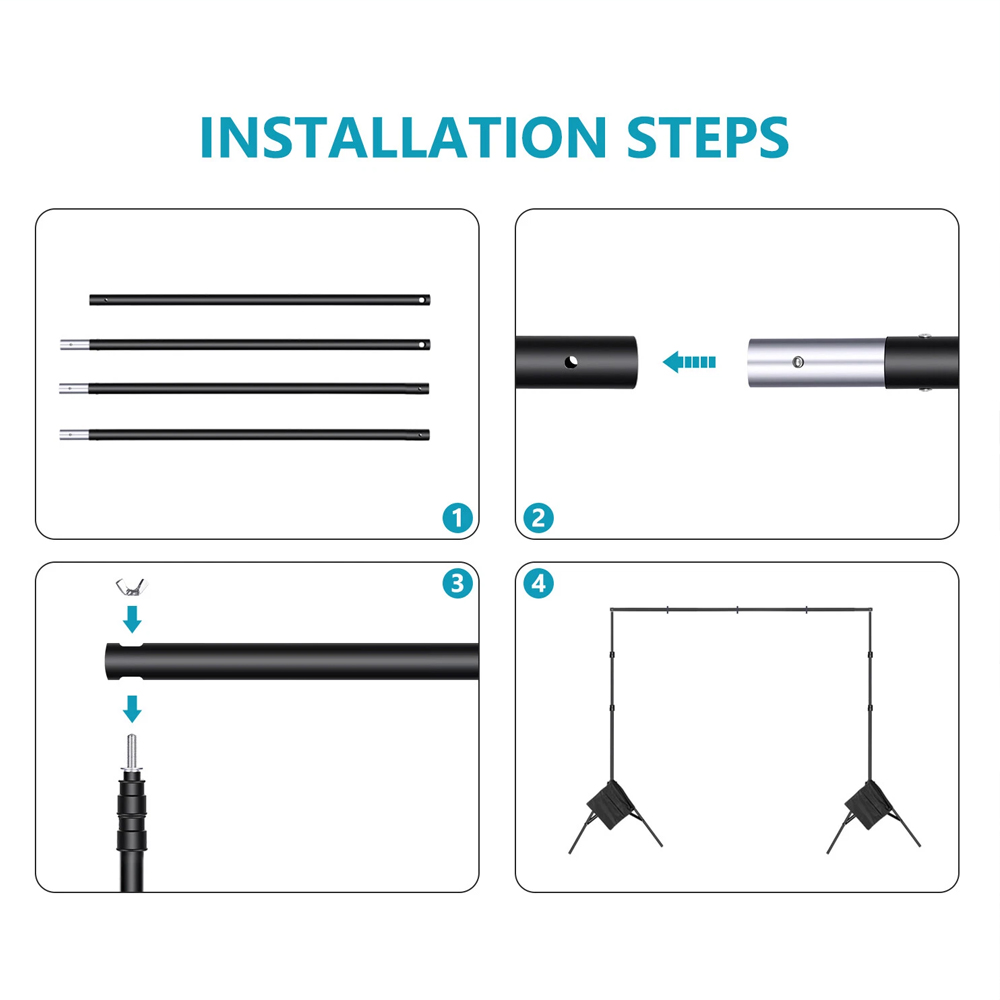 INSTALLATION STEPS

1

2

3

4