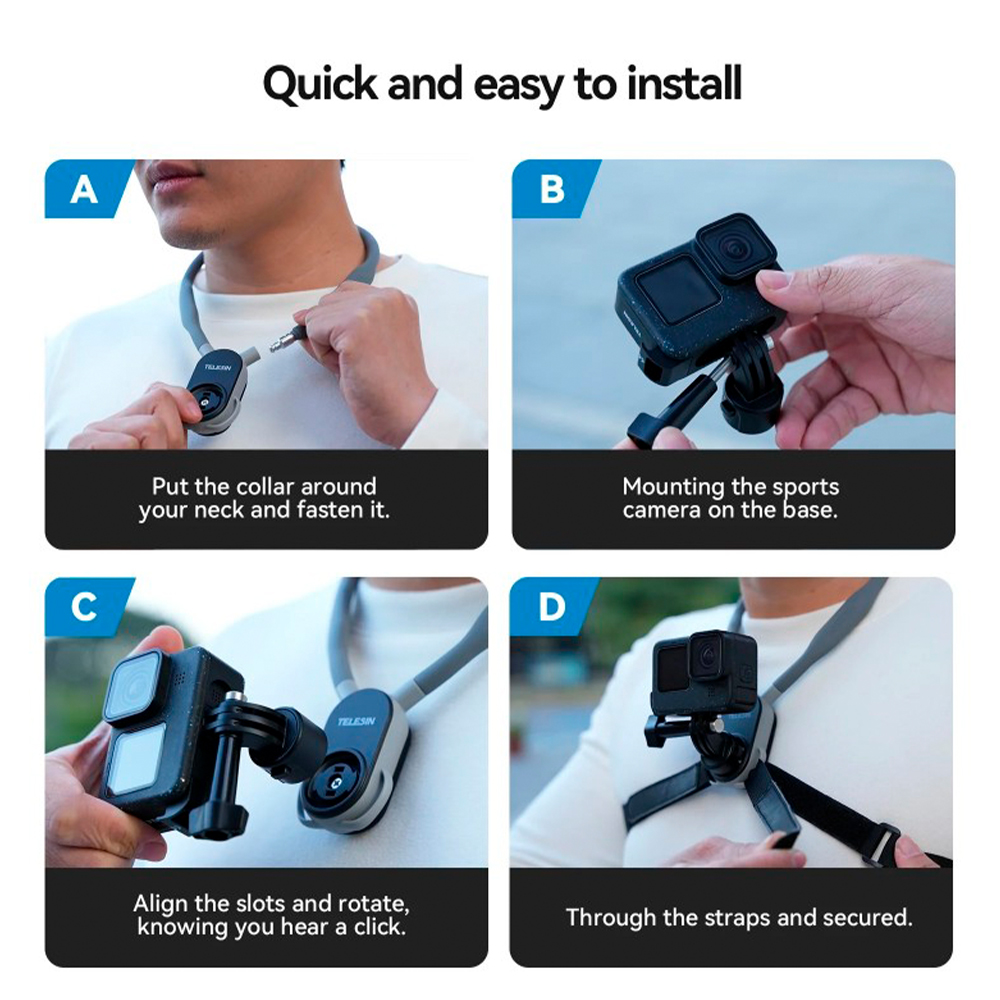 Quick and easy to install

A

TELESIN

Put the collar around your neck and fasten it.

B

Mounting the sports camera on the base.

C

TELESIN

Align the slots and rotate, knowing you hear a click.

D

Through the straps and secured.