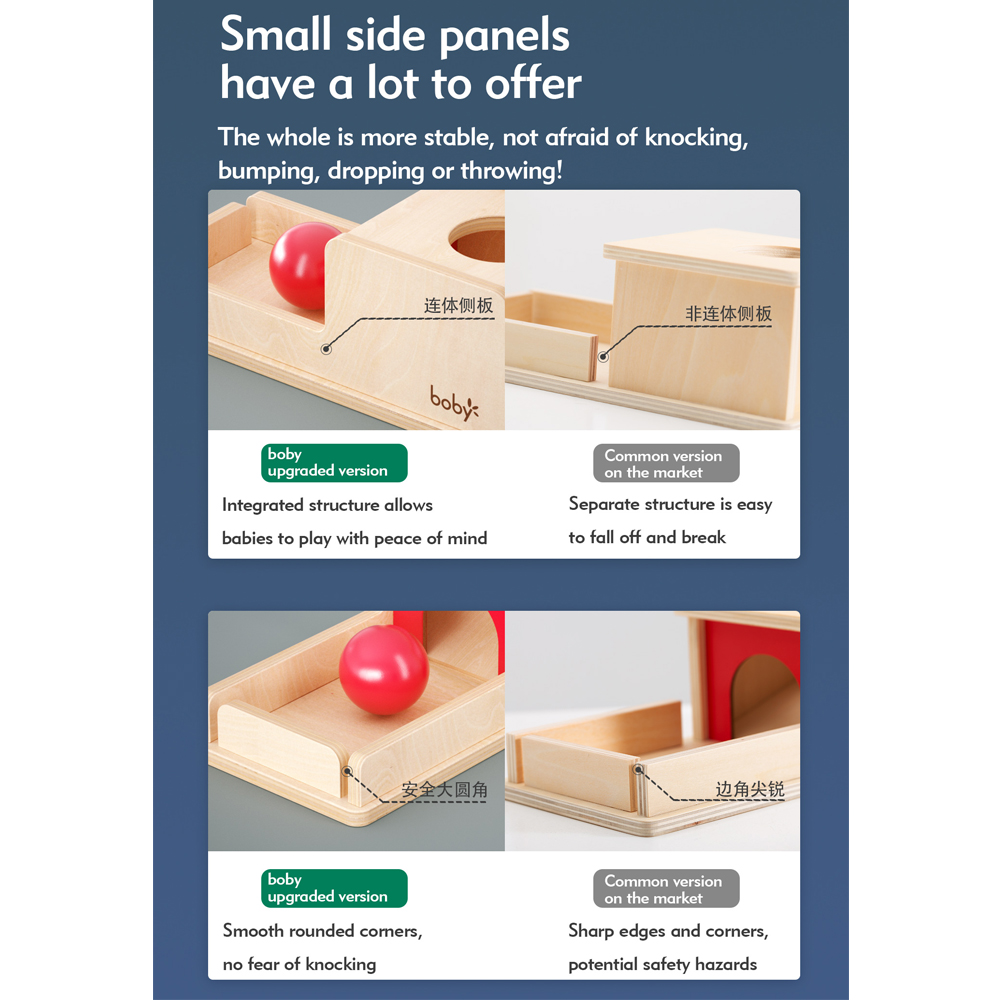 Small side panels have a lot to offer

The whole is more stable, not afraid of knocking, bumping, dropping or throwing!

连体侧板

boby

非连体侧板

boby upgraded version

Integrated structure allows babies to play with peace of mind

Common version on the market

Separate structure is easy to fall off and break

安全大圆角

边角尖锐

boby upgraded version

Smooth rounded corners, no fear of knocking

Common version on the market

Sharp edges and corners, potential safety hazards