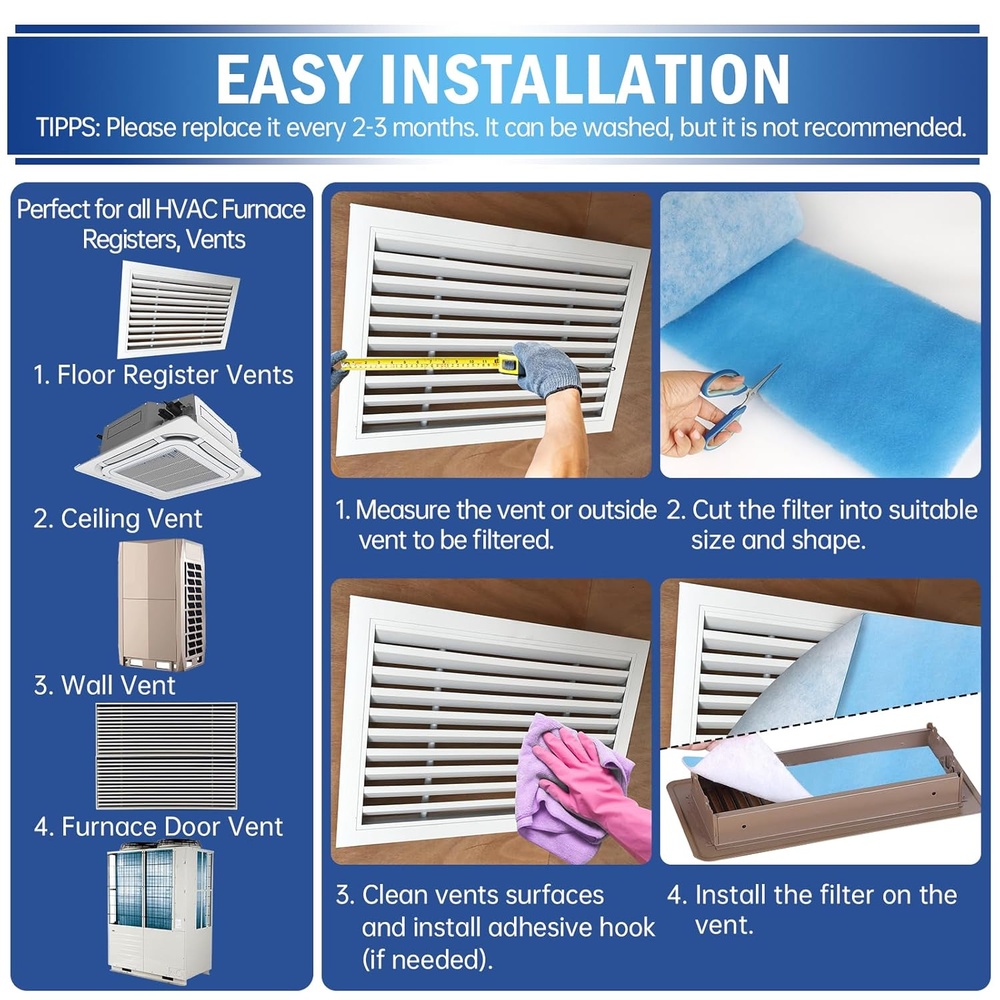 EASY INSTALLATION

TIPPS: Please replace it every 2-3 months. It can be washed, but it is not recommended.

Perfect for all HVAC Furnace Registers, Vents

1. Floor Register Vents

2. Ceiling Vent

3. Wall Vent

4. Furnace Door Vent

1. Measure the vent or outside vent to be filtered.

2. Cut the filter into suitable size and shape.

3. Clean vents surfaces and install adhesive hook (if needed).

4. Install the filter on the vent.