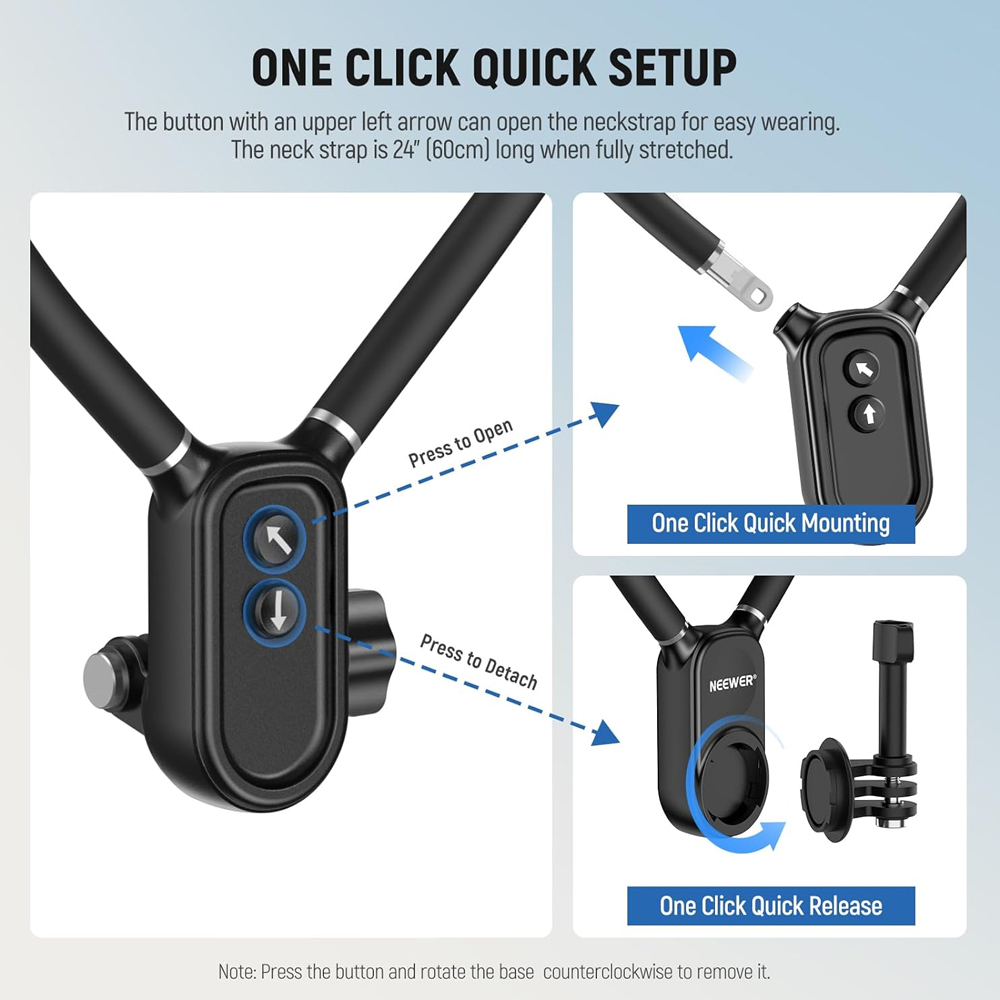 ONE CLICK QUICK SETUP

The button with an upper left arrow can open the neckstrap for easy wearing. The neck strap is 24" (60cm) long when fully stretched.

Press to Open

Press to Detach

One Click Quick Mounting

NEEWER®

One Click Quick Release

Note: Press the button and rotate the base counterclockwise to remove it.